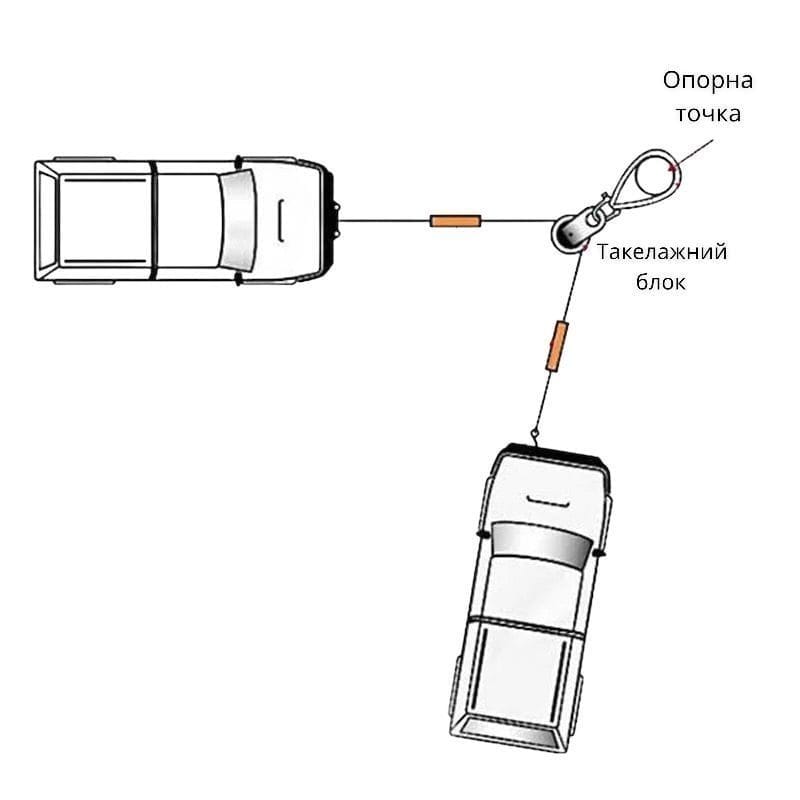 Опорна точка

Такелажний блок