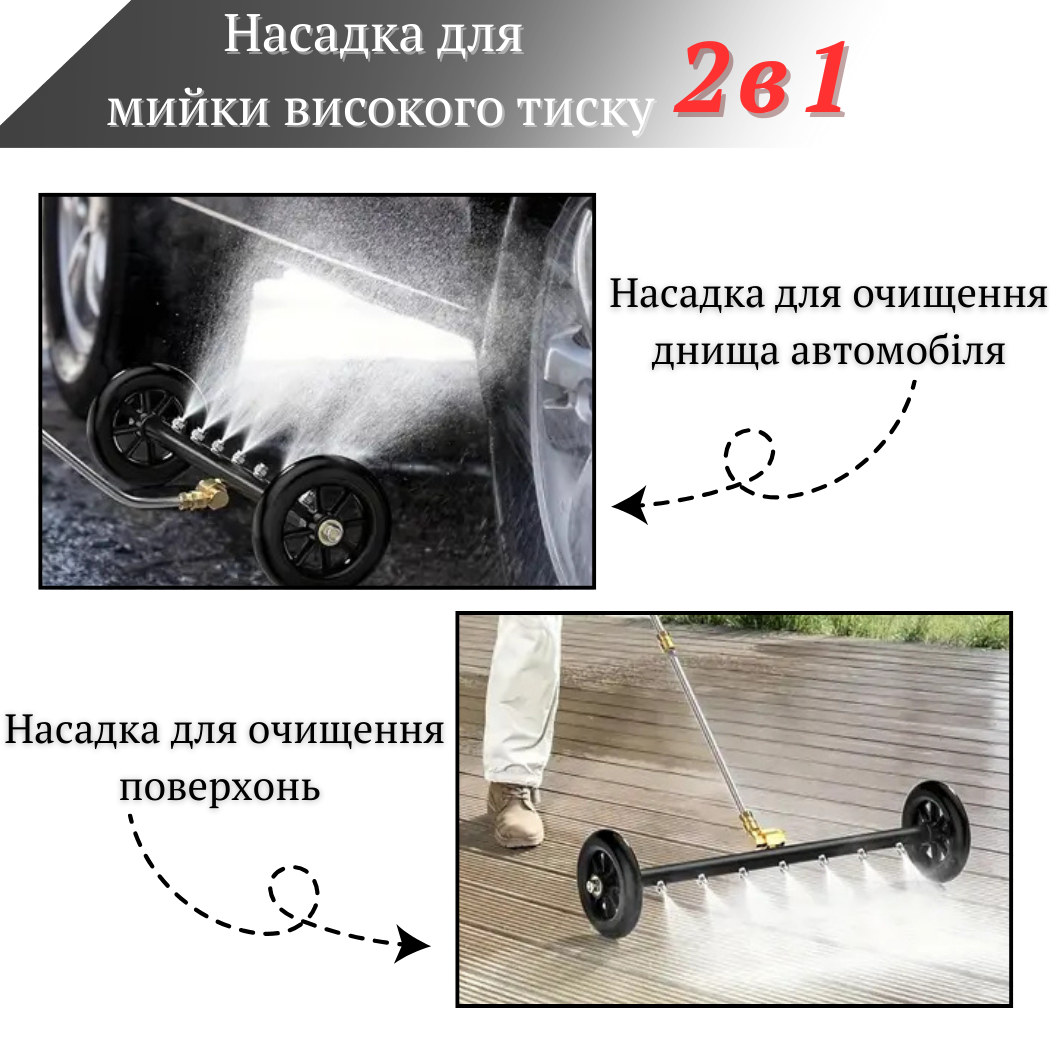 Насадка для мийки високого тиску 2в1

Насадка для очищення днища автомобіля

Насадка для очищення поверхонь