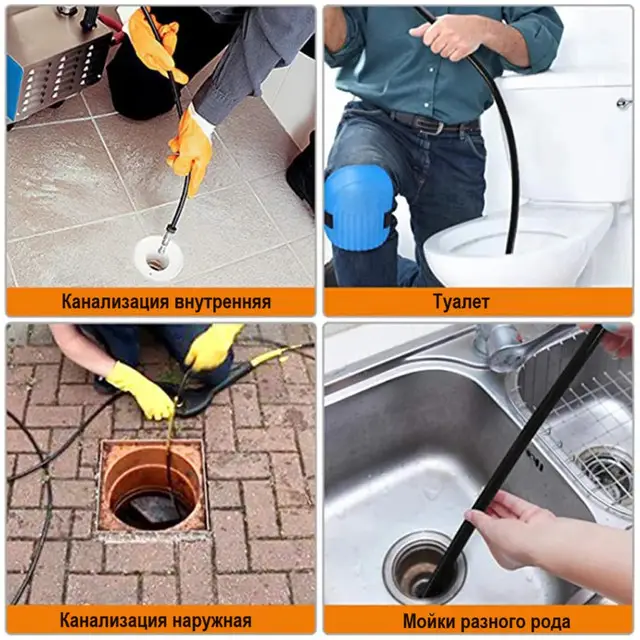 Канализация внутренняя

Туалет

Канализация наружная

Мойки разного рода