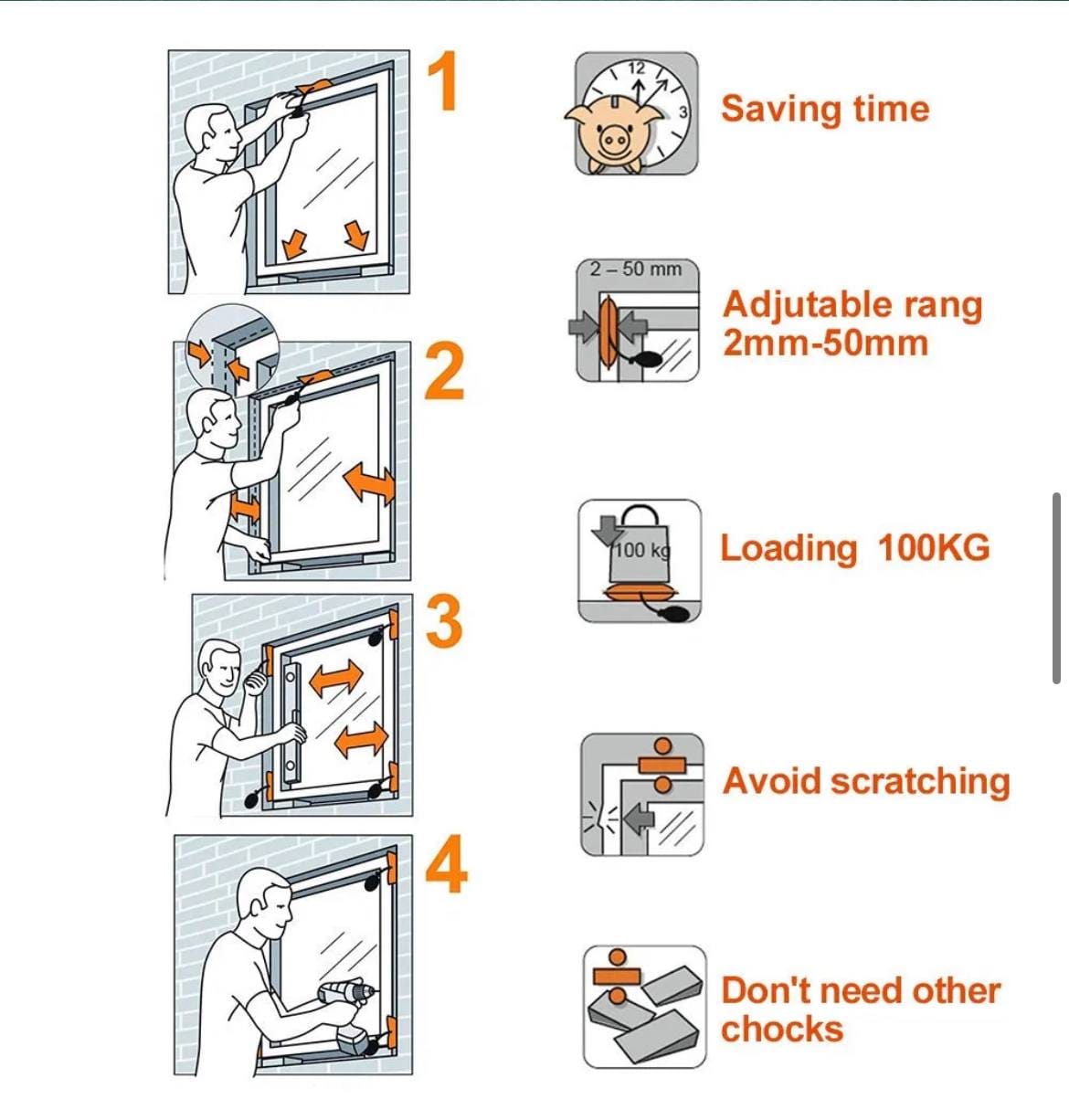 1

2

3

4

12

3

Saving time

2 – 50 mm

Adjutable rang 2mm-50mm

100 kg

Loading 100KG

Avoid scratching

Don't need other chocks