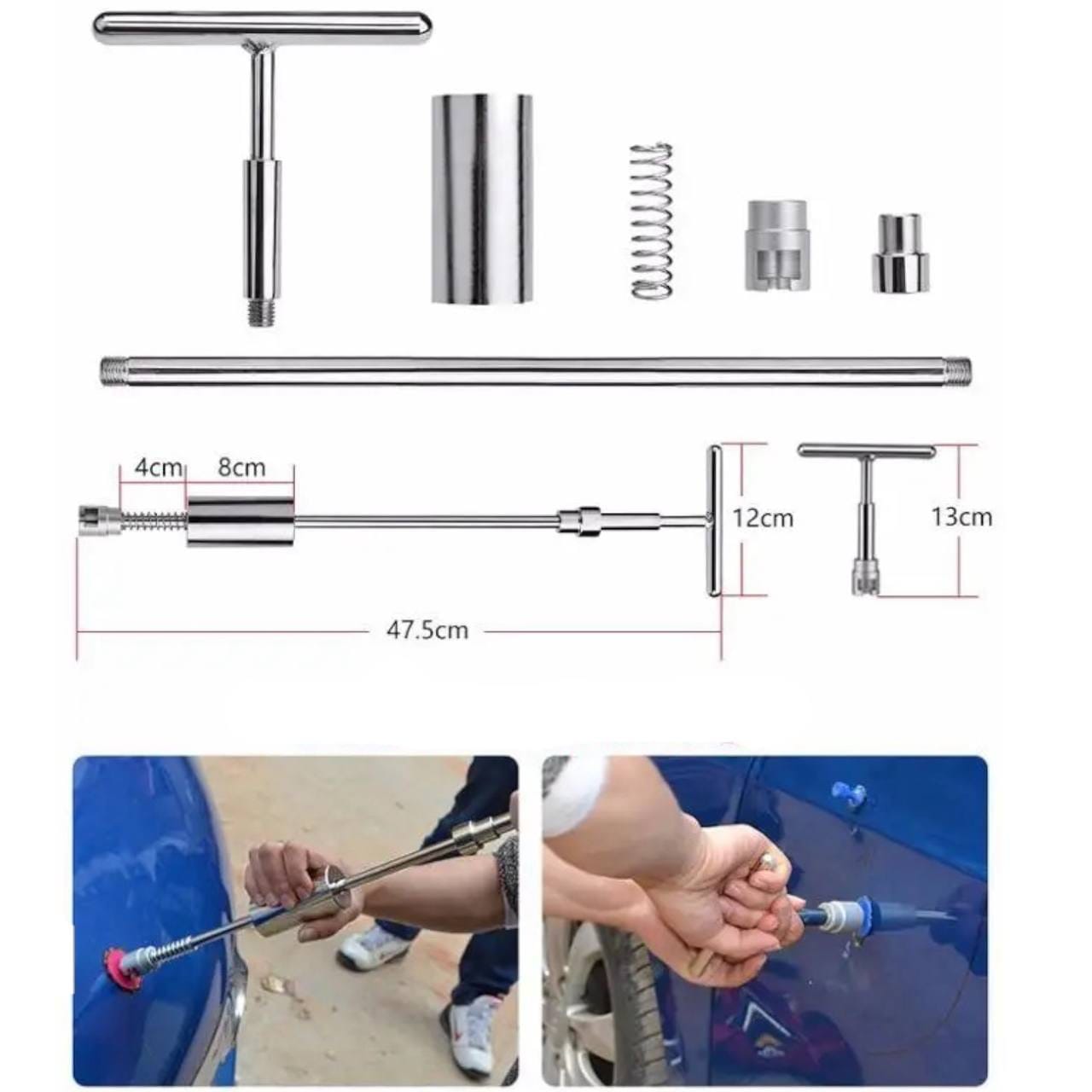 4cm
8cm
12cm
13cm
47.5cm