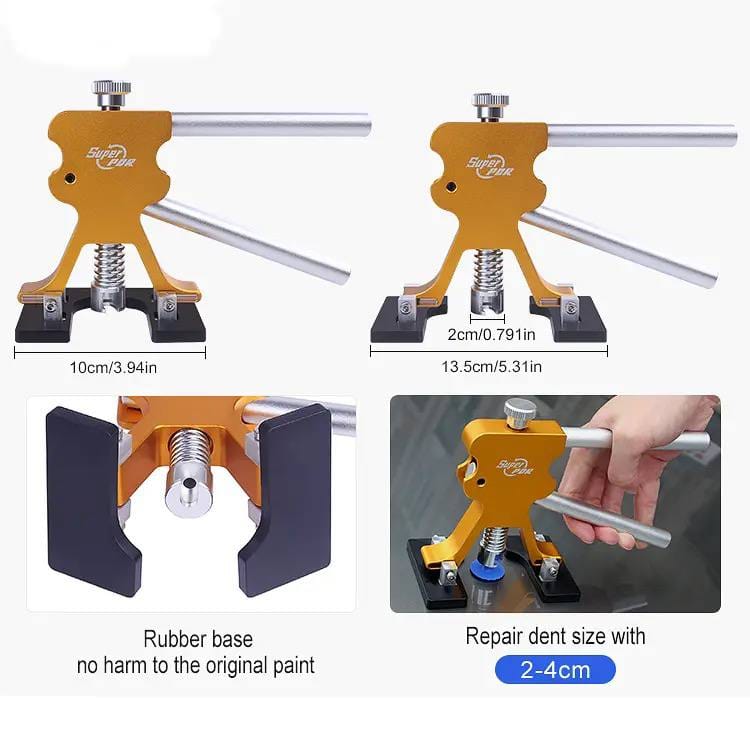 Super PDR

10cm/3.94in

Super PDR

2cm/0.791in

13.5cm/5.31in

Super PDR

Rubber base
no harm to the original paint

Repair dent size with
2-4cm