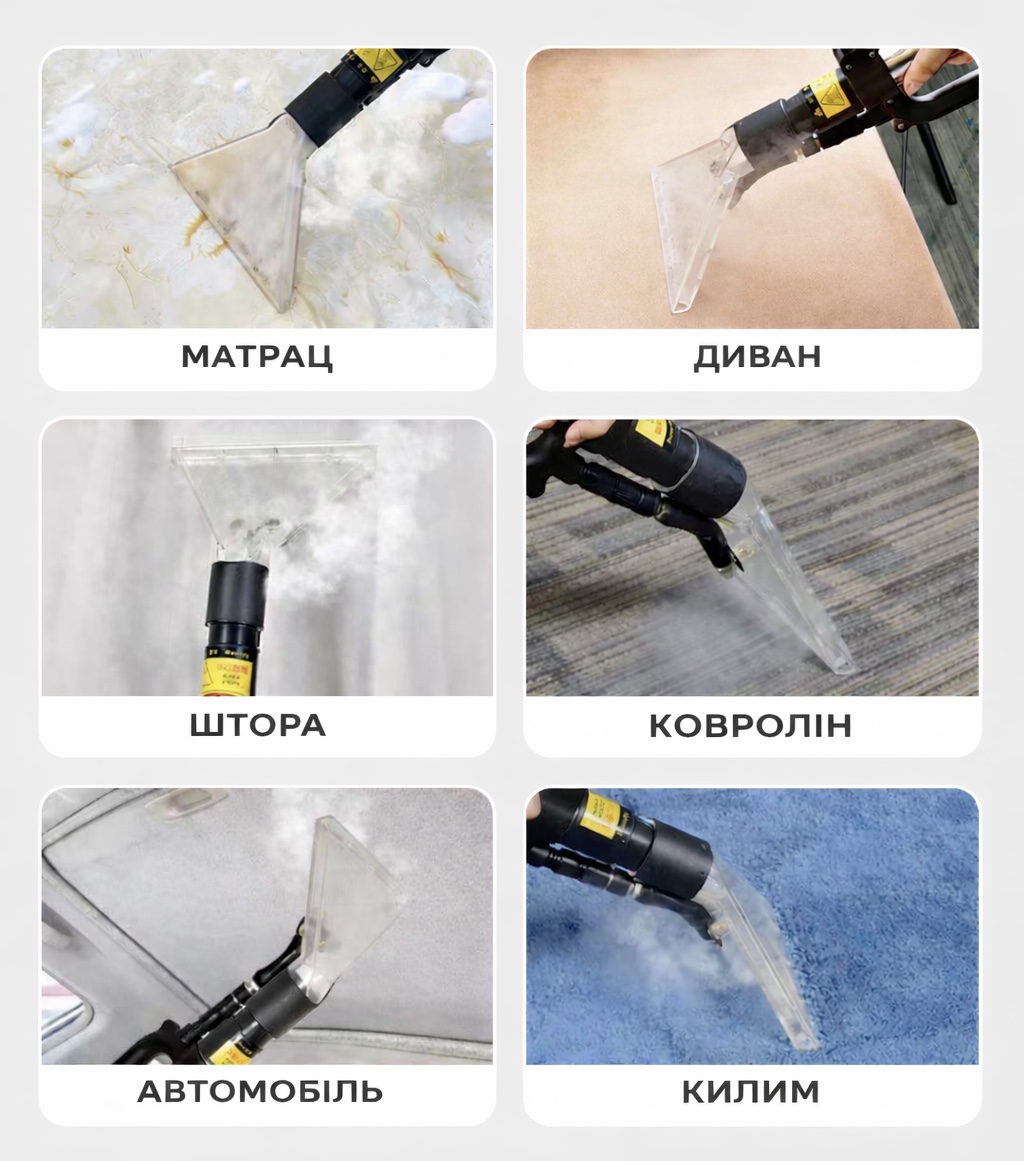 МАТРАЦ

ДИВАН

ШТОРА

КОВРОЛІН

АВТОМОБІЛЬ

КИЛИМ