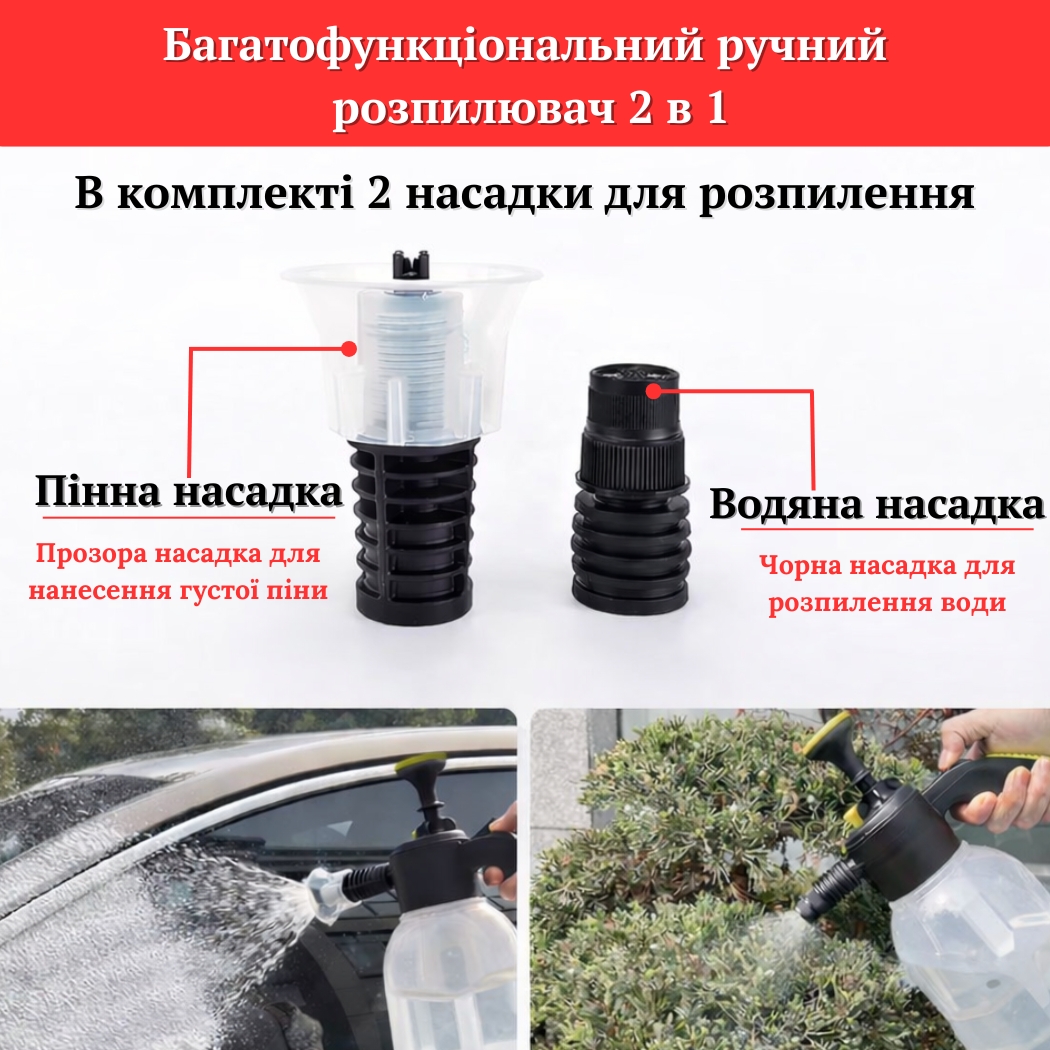 Багатофункціональний ручний розпилювач 2 в 1

В комплекті 2 насадки для розпилення

Пінна насадка

Прозора насадка для нанесення густої піни

Водяна насадка

Чорна насадка для розпилення води