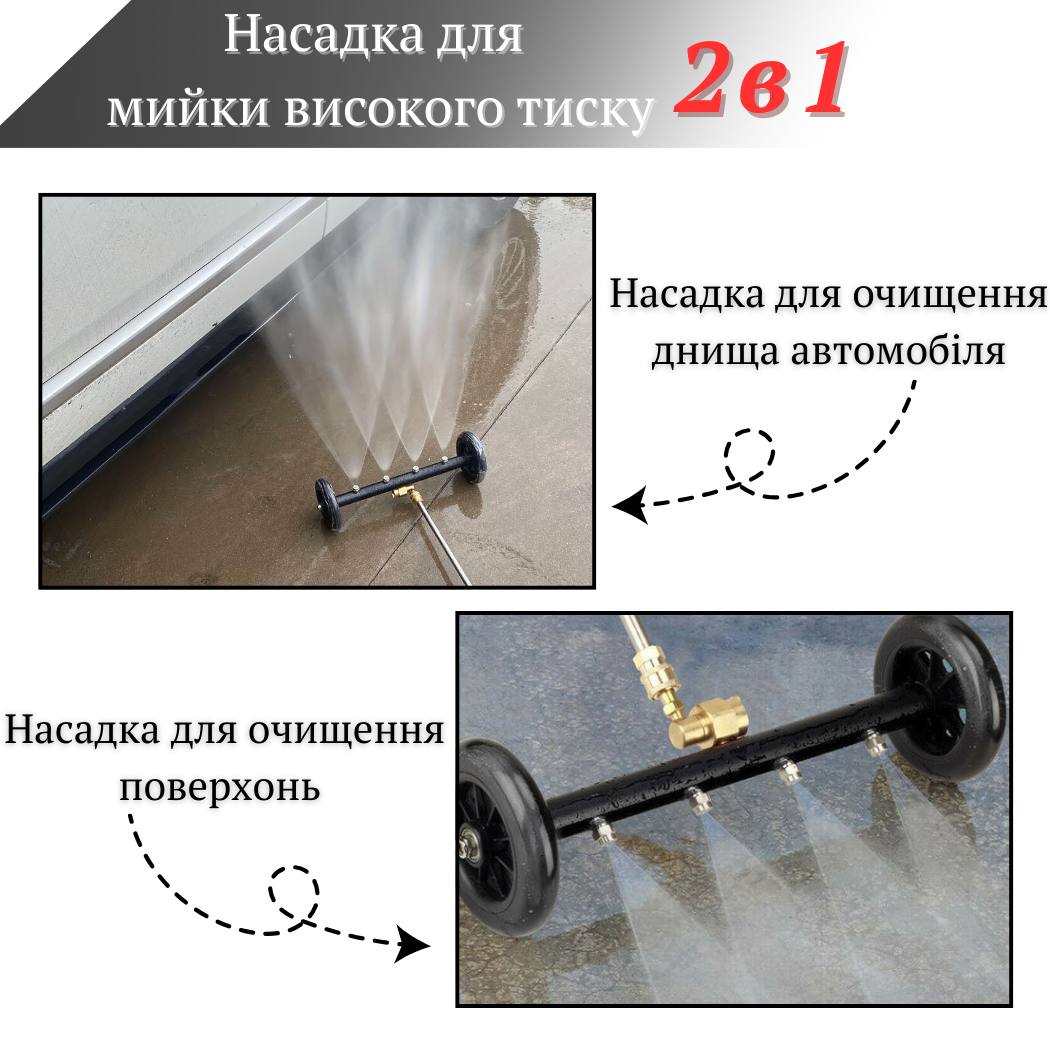 Насадка для мийки високого тиску 2в1

Насадка для очищення днища автомобіля

Насадка для очищення поверхонь