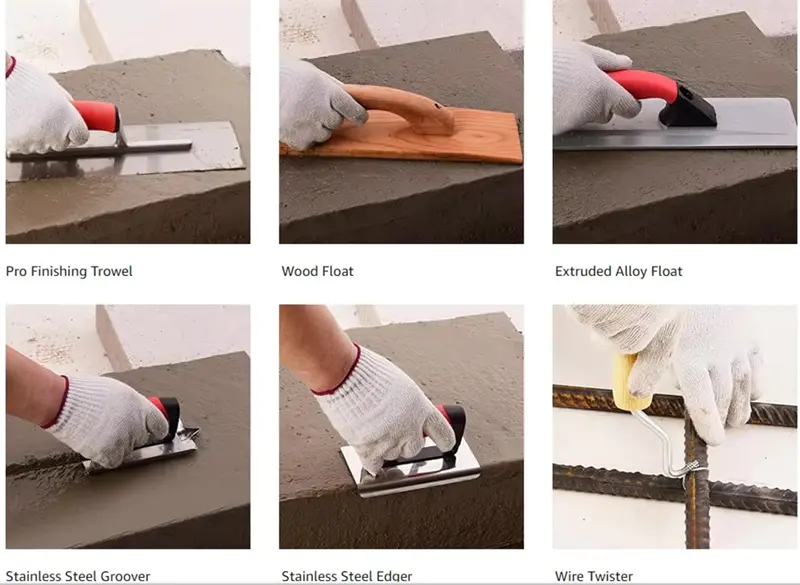 Pro Finishing Trowel

Wood Float

Extruded Alloy Float

Stainless Steel Groover

Stainless Steel Edger

Wire Twister